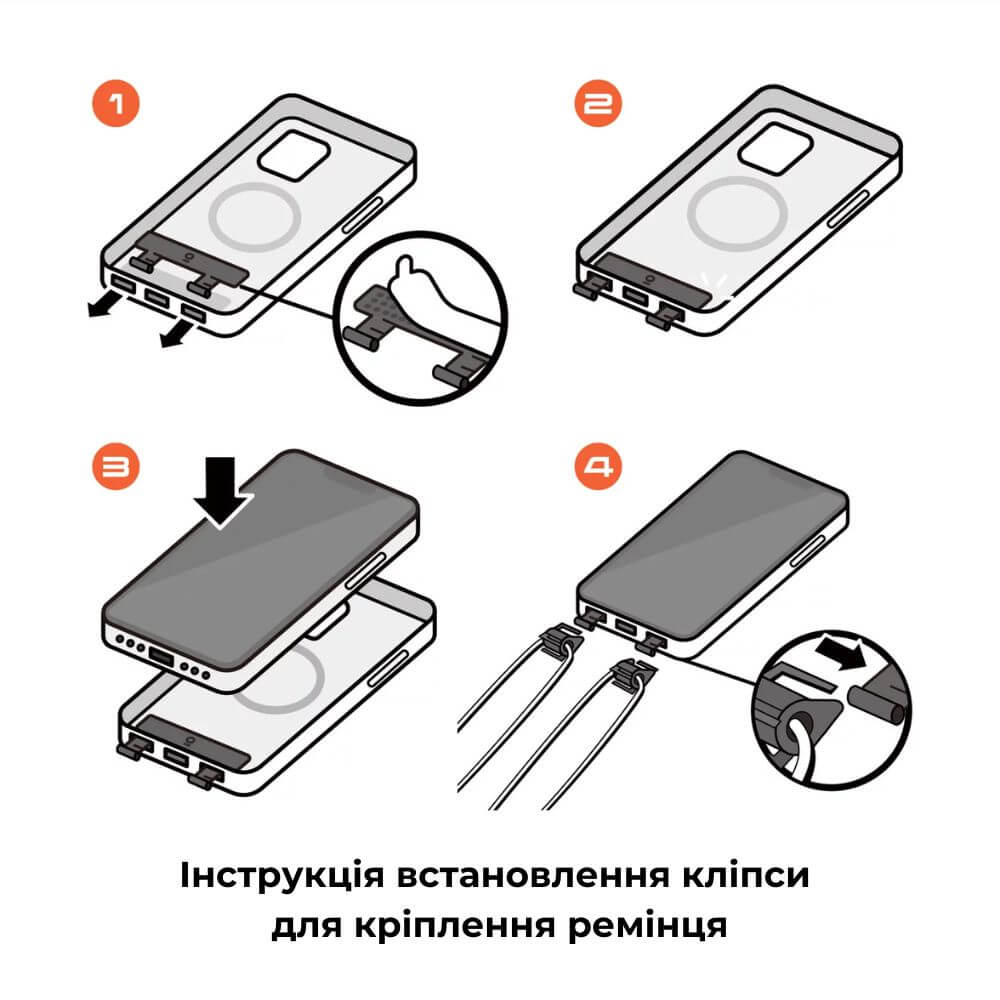 1

2

3

4

Інструкція встановлення кліпси для кріплення ремінця